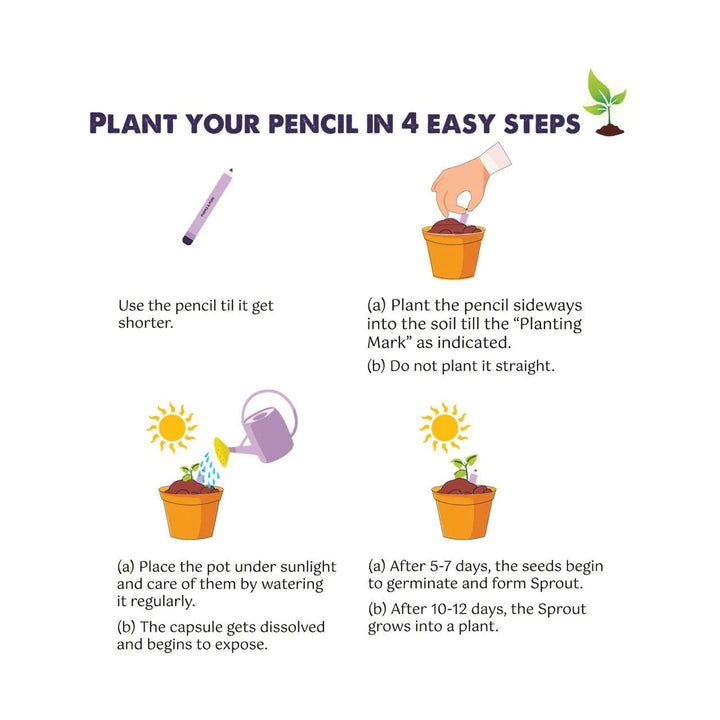 PLANT YOUR PENCIL IN 4 EASY STEPS

Use the pencil til it get shorter.

(a) Plant the pencil sideways into the soil till the "Planting Mark" as indicated.

(b) Do not plant it straight.

(a) Place the pot under sunlight and care of them by watering it regularly.

(b) The capsule gets dissolved and begins to expose.

(a) After 5-7 days, the seeds begin to germinate and form Sprout.

(b) After 10-12 days, the Sprout grows into a plant.